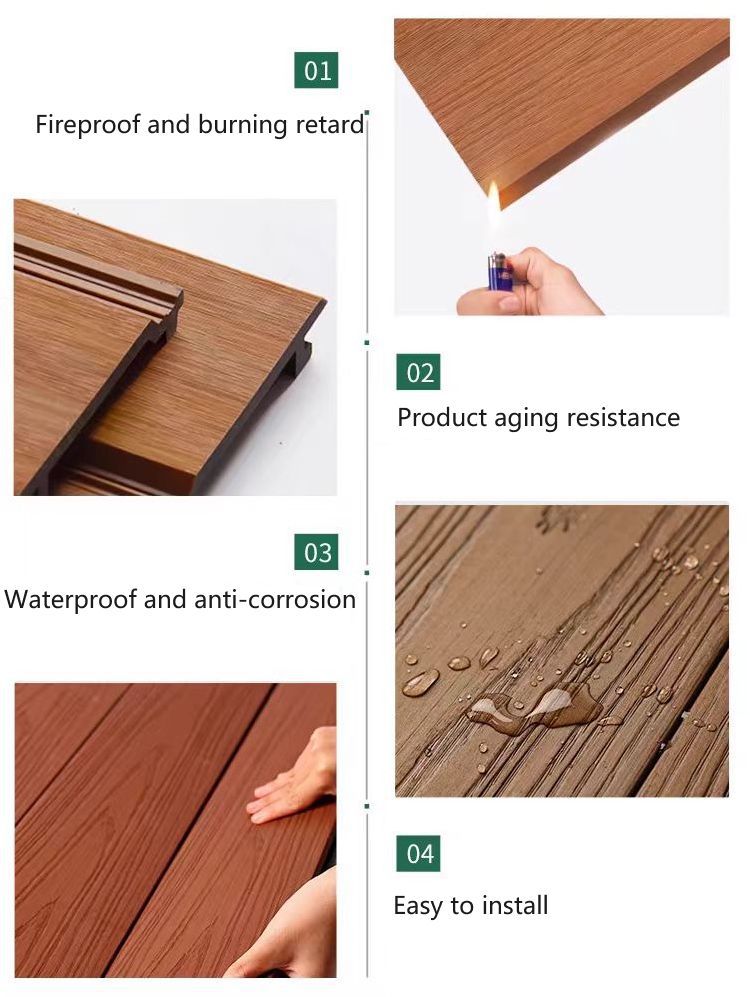 01

Fireproof and burning retard

02

Product aging resistance

03

Waterproof and anti-corrosion

04

Easy to install